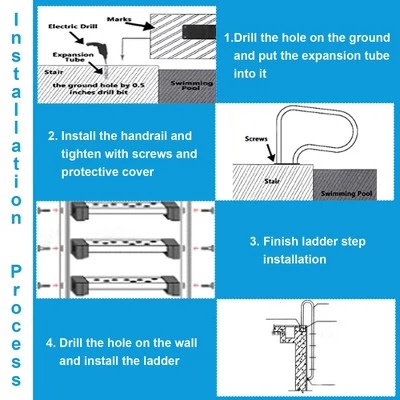 Installation Process

Marks
Electric Drill
Expansion Tube
Stair
the ground hole by 0.5 inches drill bit
Swimming Pool

1.Drill the hole on the ground and put the expansion tube into it

2. Install the handrail and tighten with screws and protective cover

Screws
Stair
Swimming Pool

3. Finish ladder step installation

4. Drill the hole on the wall and install the ladder